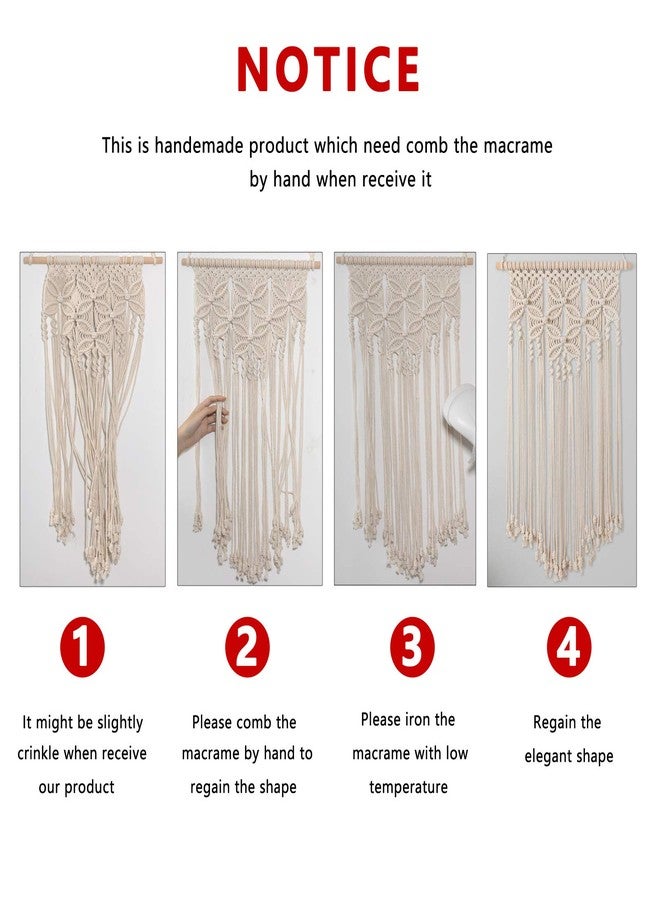 NOTICE

This is handemade product which need comb the macrame by hand when receive it

1

It might be slightly crinkle when receive our product

2

Please comb the macrame by hand to regain the shape

3

Please iron the macrame with low temperature

4

Regain the elegant shape